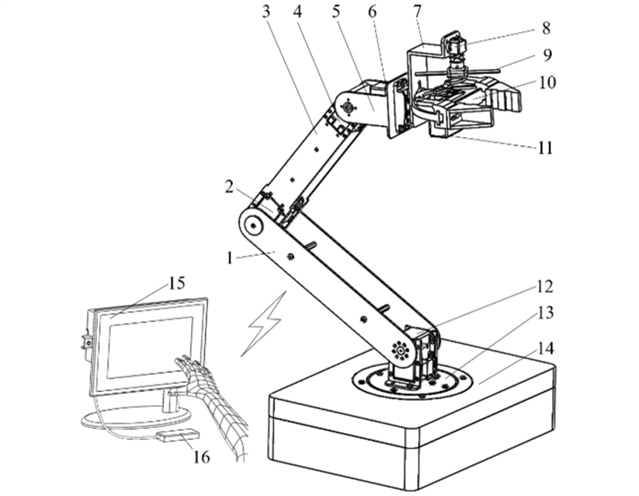 3
4
5
6
7
8
9
10
11
2
1
15
12
13
14
16