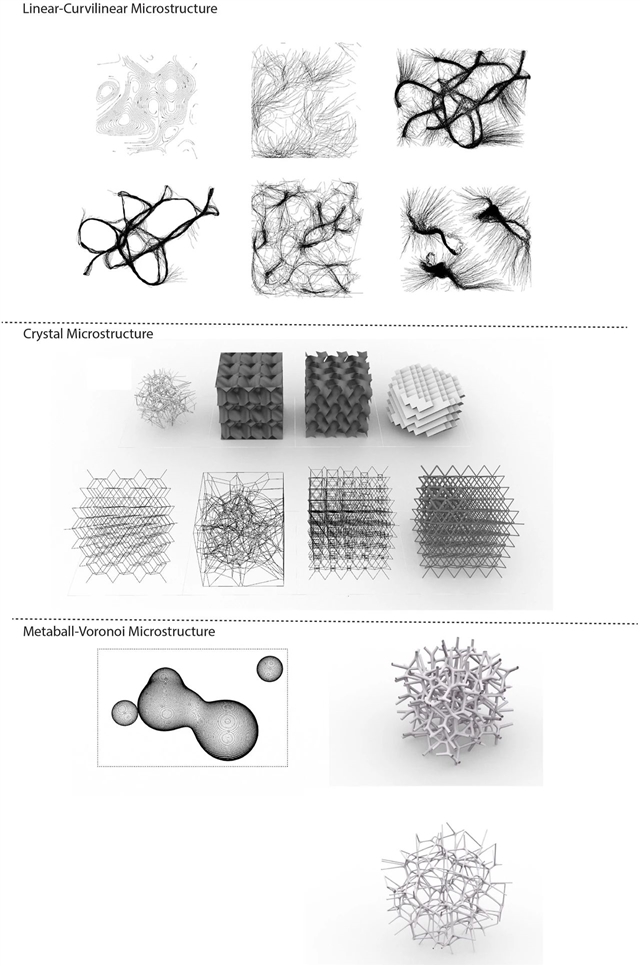 Linear-Curvilinear Microstructure

Crystal Microstructure

Metaball-Voronoi Microstructure