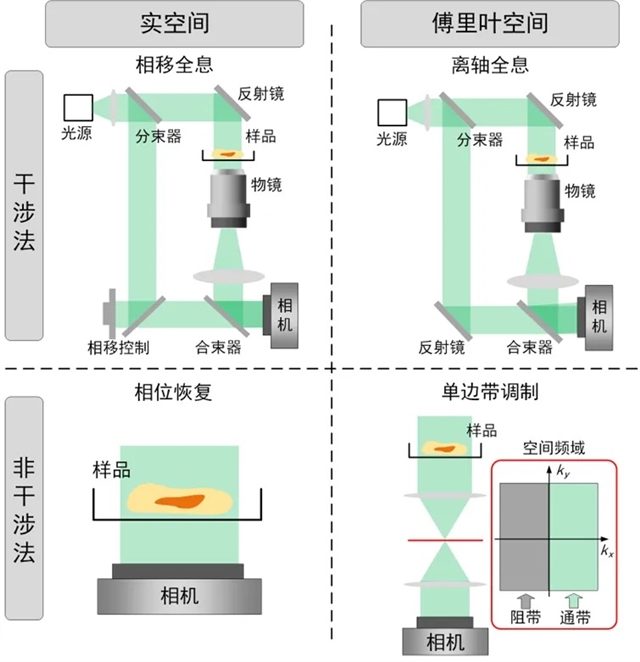 实空间

傅里叶空间

干涉法

相移全息

光源
分束器
反射镜
样品
物镜
相机
相移控制
合束器

离轴全息

光源
分束器
反射镜
样品
物镜
相机
反射镜
合束器

非干涉法

相位恢复

样品
相机

单边带调制

样品
空间频域
$k_y$
$k_x$
阻带
通带
相机