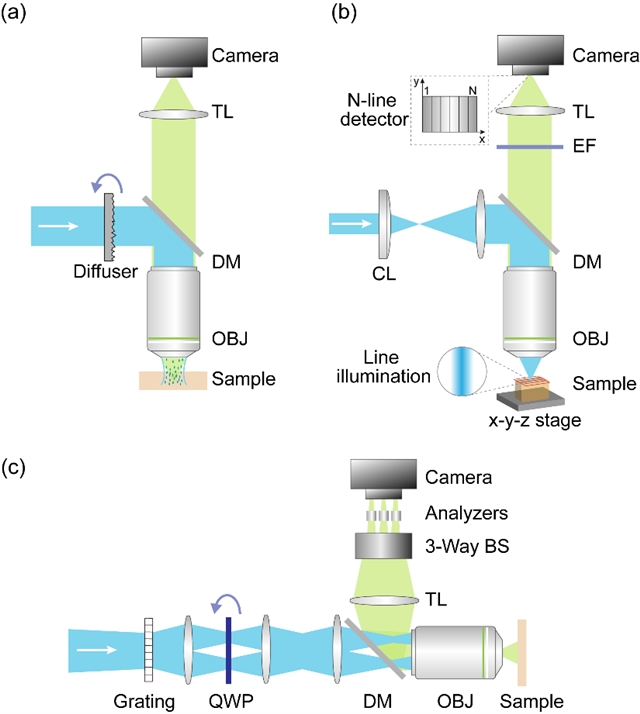 (a)

Camera

TL

Diffuser

DM

OBJ

Sample

(b)

Camera

N-line detector

y

1

N

x

TL

EF

CL

DM

OBJ

Line illumination

Sample

x-y-z stage

(c)

Camera

Analyzers

3-Way BS

TL

Grating

QWP

DM

OBJ

Sample