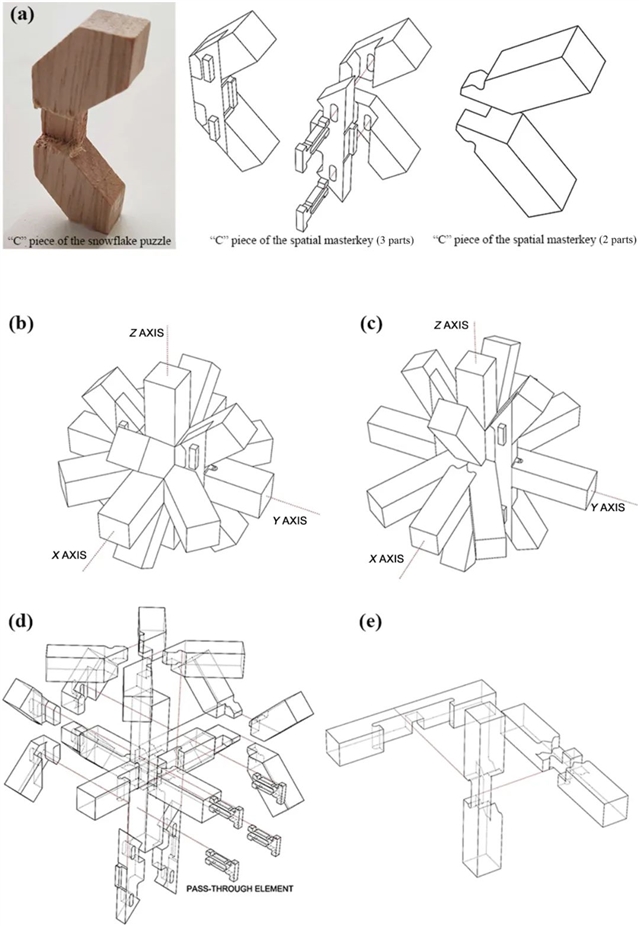 (a)

"C" piece of the snowflake puzzle

"C" piece of the spatial masterkey (3 parts)

"C" piece of the spatial masterkey (2 parts)

(b)

Z AXIS

Y AXIS

X AXIS

(c)

Z AXIS

Y AXIS

X AXIS

(d)

PASS-THROUGH ELEMENT

(e)