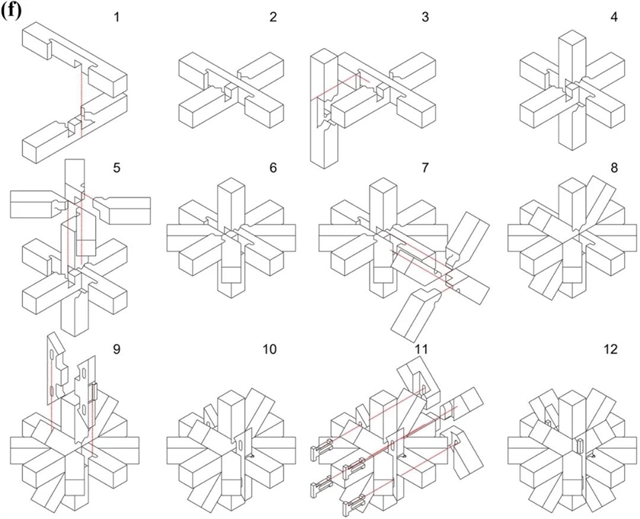 (f)

1

2

3

4

5

6

7

8

9

10

11

12