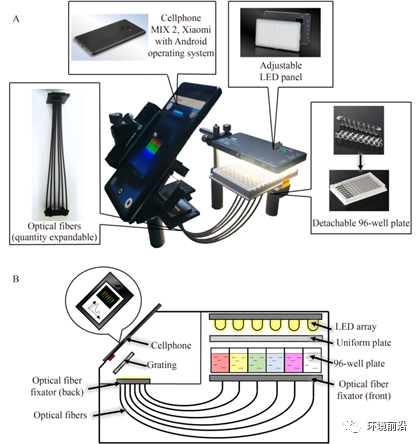 A

Cellphone MIX 2, Xiaomi with Android operating system

Adjustable LED panel

Optical fibers (quantity expandable)

Detachable 96-well plate

B

Cellphone

Grating

Optical fiber fixator (back)

Optical fibers

LED array

Uniform plate

96-well plate

Optical fiber fixator (front)

环境前沿