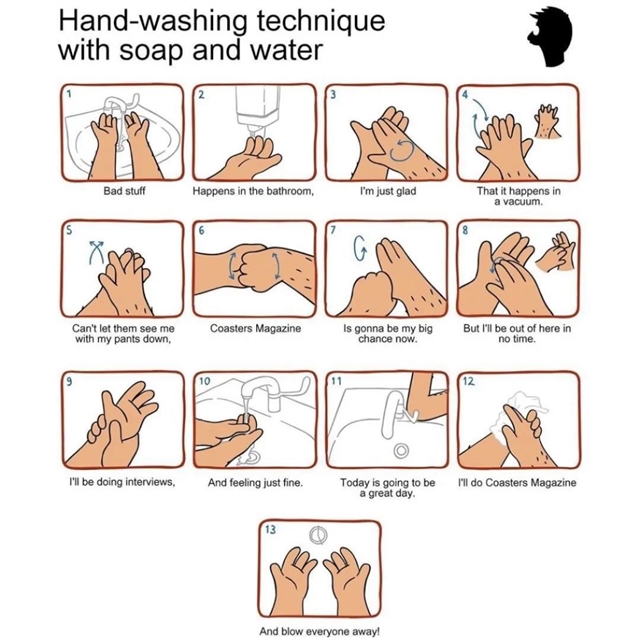 Hand-washing technique with soap and water

1

Bad stuff

2

Happens in the bathroom,

3

I'm just glad

4

That it happens in a vacuum.

5

Can't let them see me with my pants down,

6

Coasters Magazine

7

Is gonna be my big chance now.

8

But I'll be out of here in no time.

9

I'll be doing interviews,

10

And feeling just fine.

11

Today is going to be a great day.

12

I'll do Coasters Magazine

13

And blow everyone away!