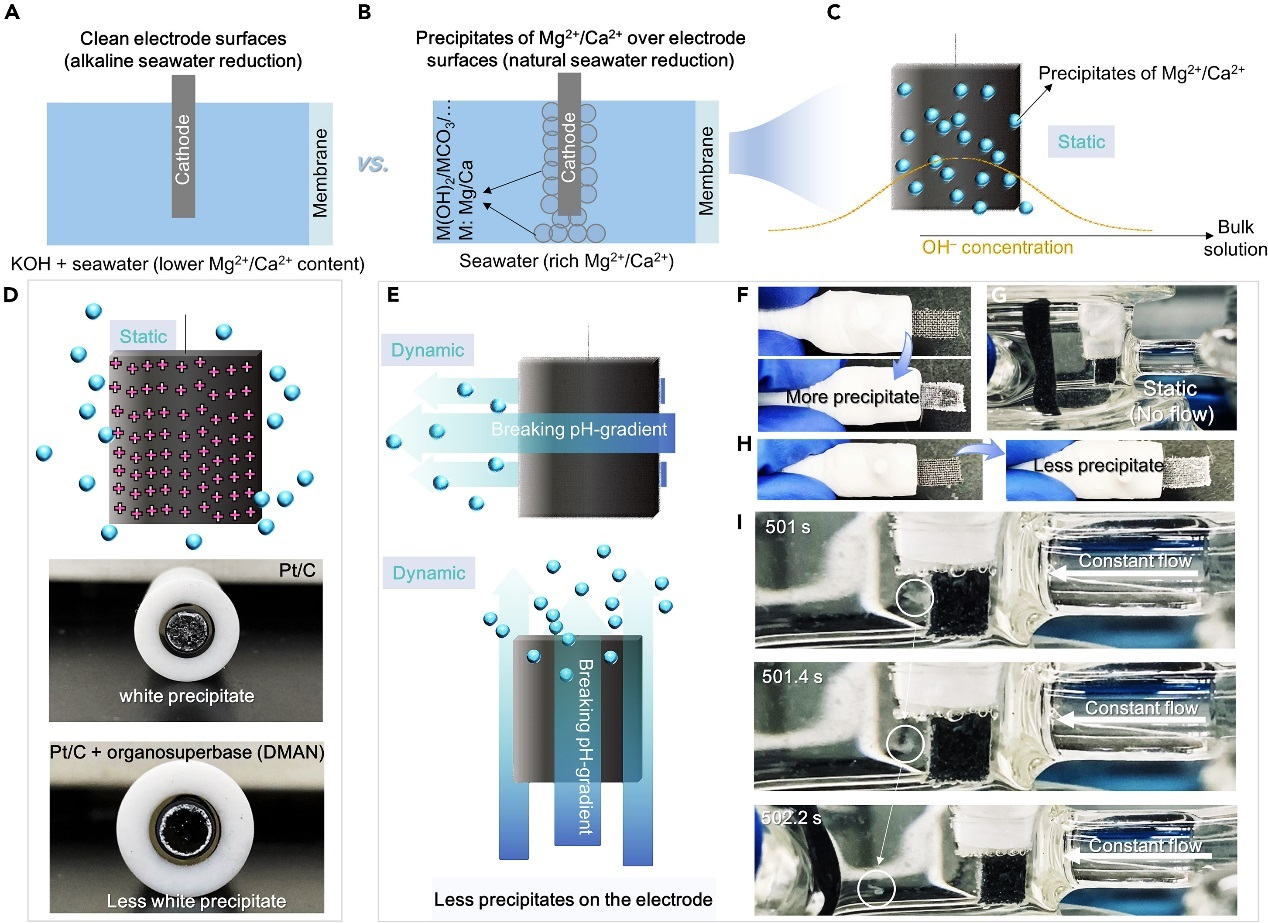 A

Clean electrode surfaces (alkaline seawater reduction)

Cathode

Membrane

KOH + seawater (lower $Mg^{2+}/Ca^{2+}$ content)

vs.

B

Precipitates of $Mg^{2+}/Ca^{2+}$ over electrode surfaces (natural seawater reduction)

$M(OH)_2/MCO_3/\cdots$
M: Mg/Ca

Cathode

Membrane

Seawater (rich $Mg^{2+}/Ca^{2+}$)

C

Precipitates of $Mg^{2+}/Ca^{2+}$

Static

$OH^-$ concentration

Bulk solution

D

Static

Pt/C

white precipitate

Pt/C + organosuperbase (DMAN)

Less white precipitate

E

Dynamic

Breaking pH-gradient

Dynamic

Breaking pH-gradient

Less precipitates on the electrode

F

More precipitate

G

Static (No flow)

H

Less precipitate

I

501 s

Constant flow

501.4 s

Constant flow

502.2 s

Constant flow