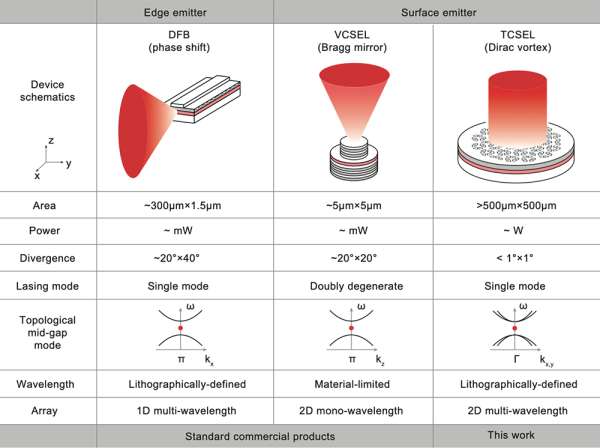 | | Edge emitter | Surface emitter | |
|---|---|---|---|
| | DFB (phase shift) | VCSEL (Bragg mirror) | TCSEL (Dirac vortex) |
| Device schematics z y x | | | |
| Area | ~300μm×1.5μm | ~5μm×5μm | >500μm×500μm |
| Power | ~ mW | ~ mW | ~ W |
| Divergence | ~20°×40° | ~20°×20° | < 1°×1° |
| Lasing mode | Single mode | Doubly degenerate | Single mode |
| Topological mid-gap mode | ω π $k_x$ | ω π $k_z$ | ω Γ $k_{x,y}$ |
| Wavelength | Lithographically-defined | Material-limited | Lithographically-defined |
| Array | 1D multi-wavelength | 2D mono-wavelength | 2D multi-wavelength |
| | Standard commercial products | | This work |