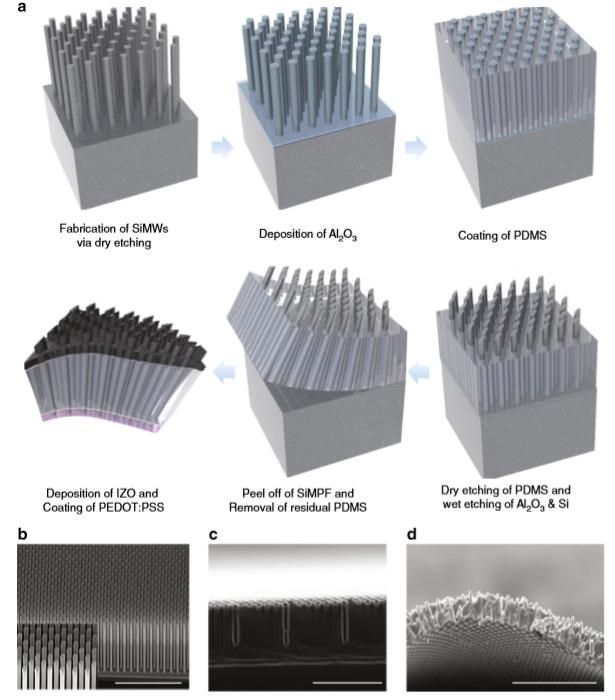 a

Fabrication of SiMWs via dry etching

Deposition of $Al_2O_3$

Coating of PDMS

Deposition of IZO and Coating of PEDOT:PSS

Peel off of SiMPF and Removal of residual PDMS

Dry etching of PDMS and wet etching of $Al_2O_3$ & Si

b

c

d